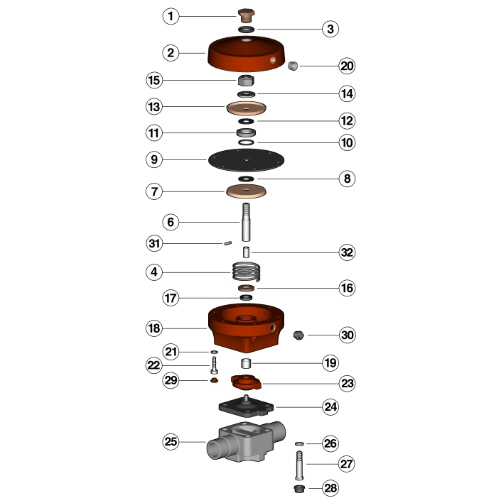 1
3
2
20
15
14
13
12
11
10
9
8
7
6
31
32
4
16
17
18
30
21
22
19
29
23
24
25
26
27
28