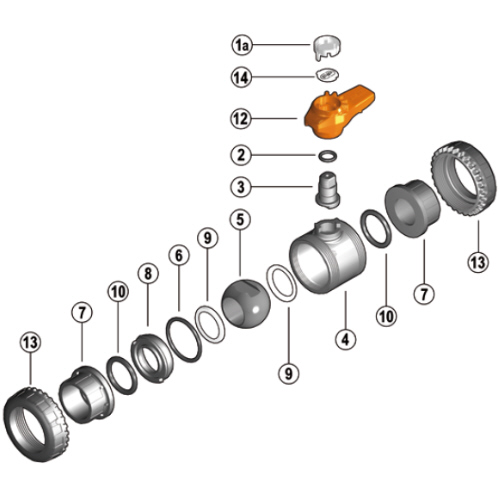 1a
14
12
2
3
5
9
6
8
10
7
13
9
4
10
7
13